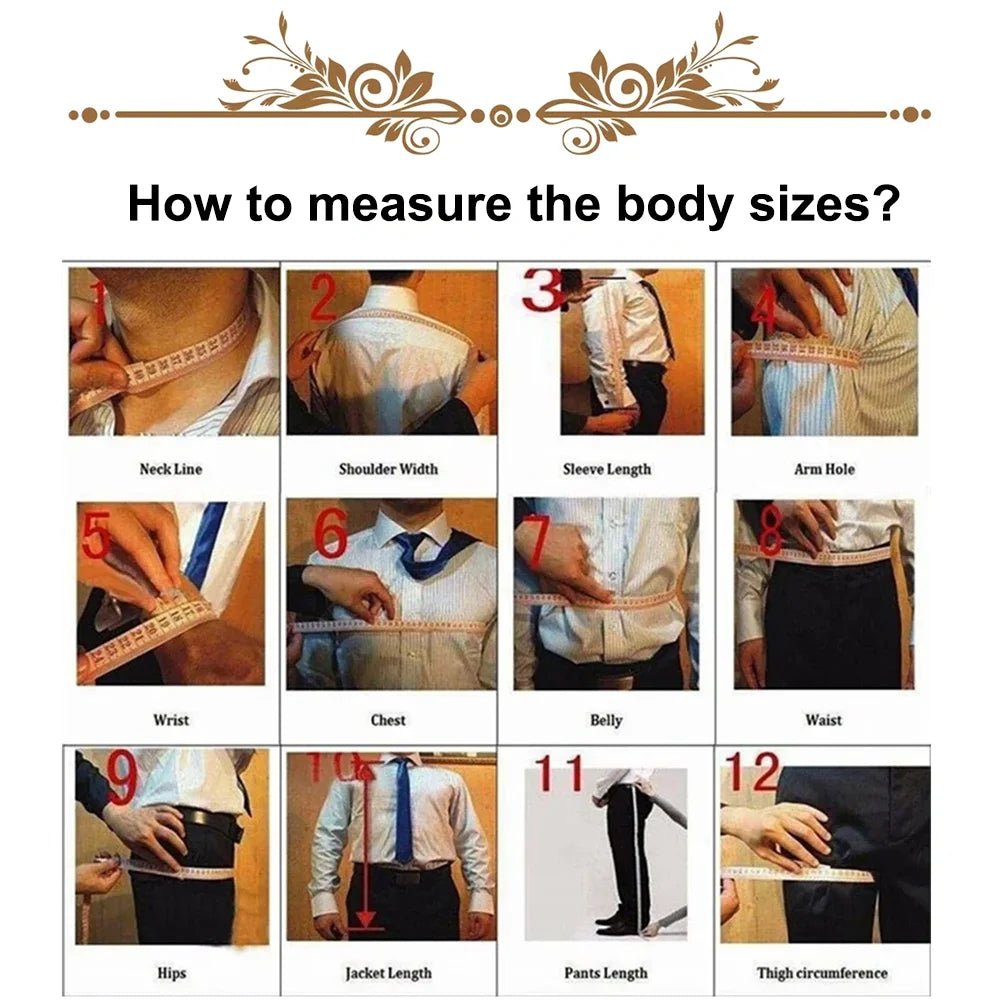 How to measure the body sizes?

1
Neck Line

2
Shoulder Width

3
Sleeve Length

4
Arm Hole

5
Wrist

6
Chest

7
Belly

8
Waist

9
Hips

10
Jacket Length

11
Pants Length

12
Thigh circumference